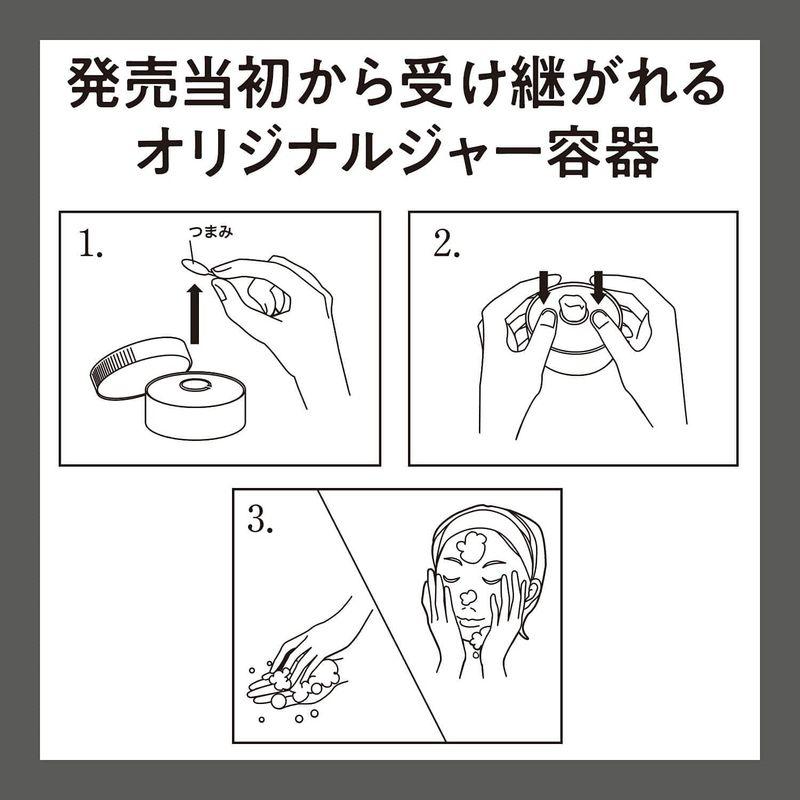 発売当初から受け継がれる
オリジナルジャー容器

1.
つまみ

2.

3.