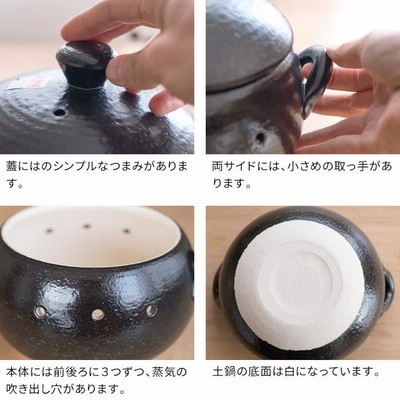 蓋にはのシンプルなつまみがあります。

両サイドには、小さめの取っ手があります。

本体には前後ろに３つずつ、蒸気の吹き出し穴があります。

土鍋の底面は白になっています。