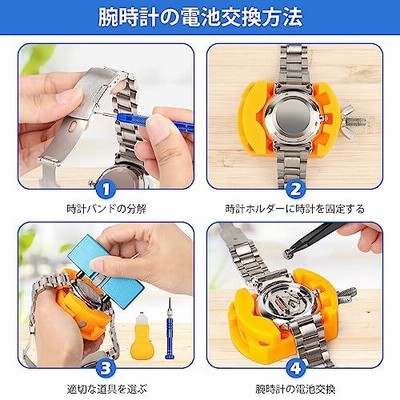 腕時計の電池交換方法

1
時計バンドの分解

2
時計ホルダーに時計を固定する

3
適切な道具を選ぶ

4
腕時計の電池交換