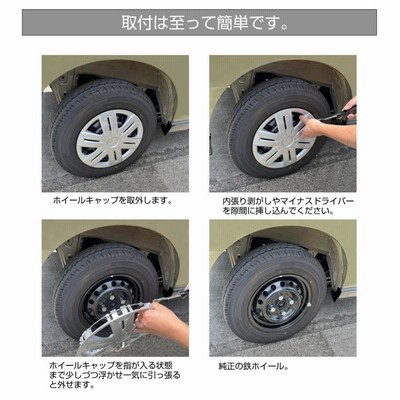 取付は至って簡単です。

ホイールキャップを取外します。

内張り剥がしやマイナスドライバーを隙間に挿し込んでください。

ホイールキャップを指が入る状態まで少しづつ浮かせ一気に引っ張ると外せます。

純正の鉄ホイール。