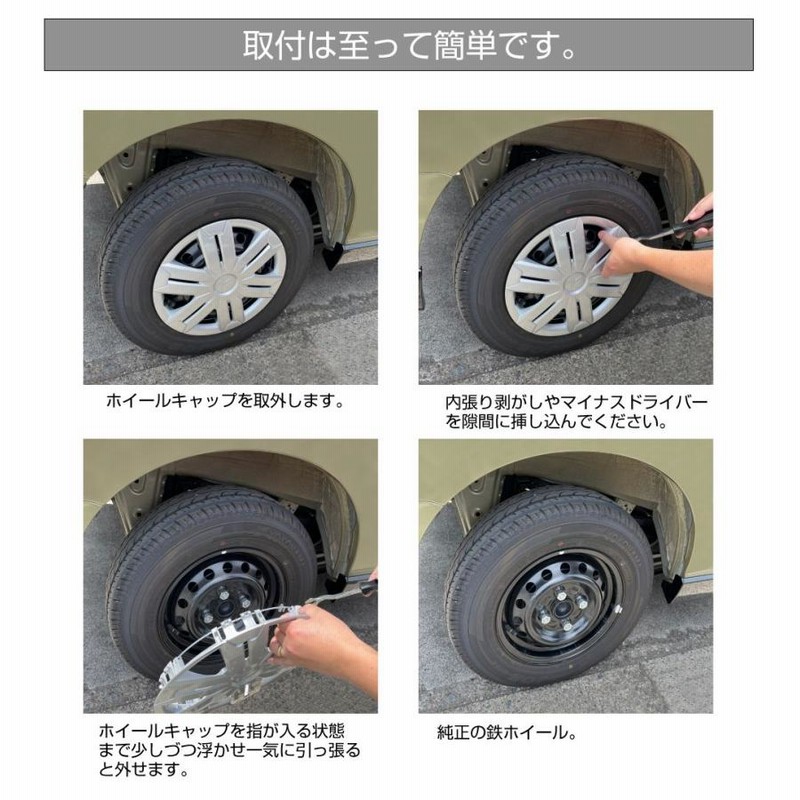 取付は至って簡単です。

ホイールキャップを取外します。

内張り剥がしやマイナスドライバーを隙間に挿し込んでください。

ホイールキャップを指が入る状態まで少しづつ浮かせ一気に引っ張ると外せます。

純正の鉄ホイール。