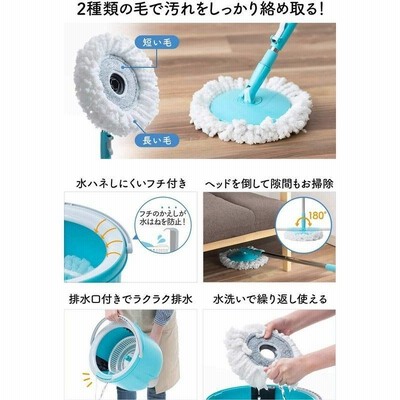 2種類の毛で汚れをしっかり絡め取る!

短い毛

長い毛

水ハネしにくいフチ付き

フチのかえしが水はねを防止!

ヘッドを倒して隙間もお掃除

180°

排水口付きでラクラク排水

水洗いで繰り返し使える