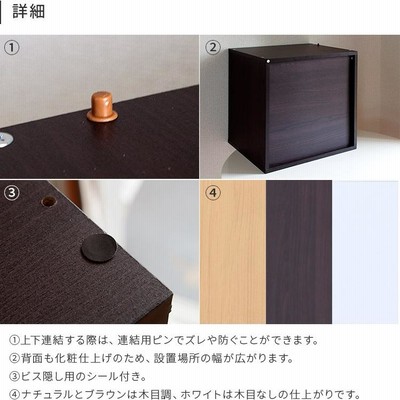 詳細

①

②

③

④

①上下連結する際は、連結用ピンでズレや防ぐことができます。
②背面も化粧仕上げのため、設置場所の幅が広がります。
③ビス隠し用のシール付き。
④ナチュラルとブラウンは木目調、ホワイトは木目なしの仕上がりです。