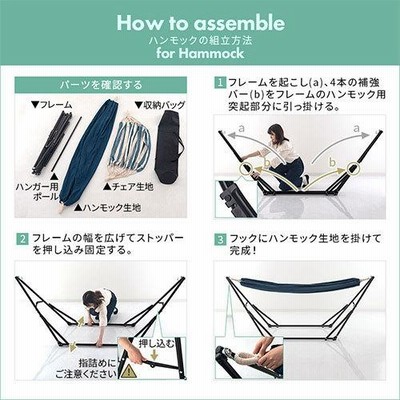 How to assemble
ハンモックの組立方法
for Hammock

パーツを確認する

▼フレーム
▼収納バッグ
▲ハンガー用ポール
▲チェア生地
▲ハンモック生地

1 フレームを起こし(a)、4本の補強バー(b)をフレームのハンモック用突起部分に引っ掛ける。

a
a
b
b

2 フレームの幅を広げてストッパーを押し込み固定する。

押し込む
指詰めにご注意ください

3 フックにハンモック生地を掛けて完成!