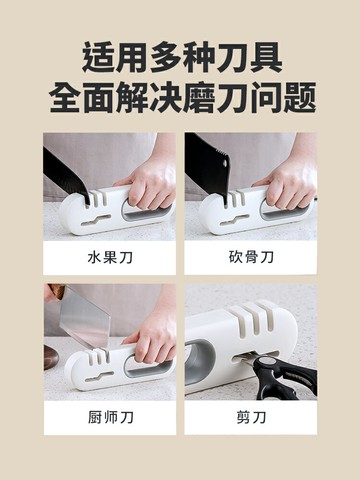 适用多种刀具
全面解决磨刀问题

水果刀

砍骨刀

厨师刀

剪刀