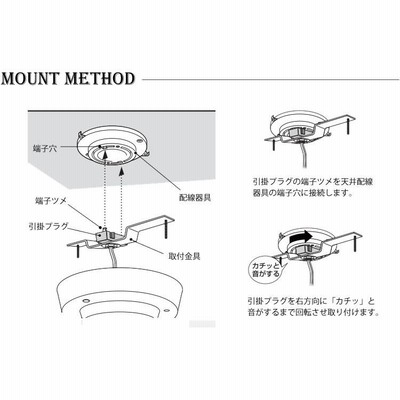 MOUNT METHOD

端子穴

配線器具

端子ツメ

引掛プラグ

取付金具

引掛プラグの端子ツメを天井配線器具の端子穴に接続します。

カチッと音がする

引掛プラグを右方向に「カチッ」と音がするまで回転させ取り付けます。