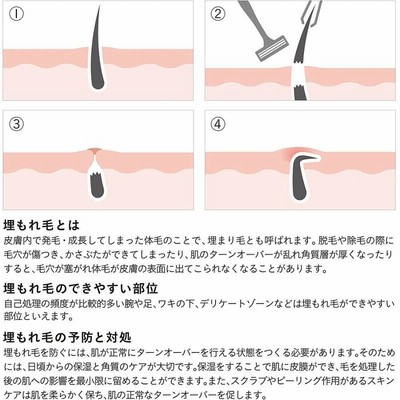 ①

②

③

④

埋もれ毛とは
皮膚内で発毛・成長してしまった体毛のことで、埋まり毛とも呼ばれます。脱毛や除毛の際に毛穴が傷つき、かさぶたができてしまったり、肌のターンオーバーが乱れ角質層が厚くなったりすると、毛穴が塞がれ体毛が皮膚の表面に出てこられなくなることがあります。

埋もれ毛のできやすい部位
自己処理の頻度が比較的多い腕や足、ワキの下、デリケートゾーンなどは埋もれ毛ができやすい部位といえます。

埋もれ毛の予防と対処
埋もれ毛を防ぐには、肌が正常にターンオーバーを行える状態をつくる必要があります。そのためには、日頃からの保湿と角質のケアが大切です。保湿をすることで肌に皮膜ができ、毛を処理した後の肌への影響を最小限に留めることができます。また、スクラブやピーリング作用があるスキンケアは肌を柔らかく保ち、肌の正常なターンオーバーを促します。