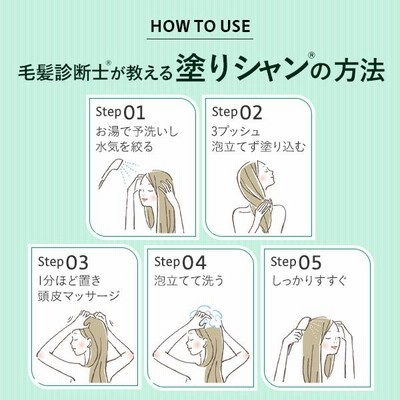 HOW TO USE

毛髪診断士®が教える塗りシャン®の方法

Step 01
お湯で予洗いし
水気を絞る

Step 02
3プッシュ
泡立てず塗り込む

Step 03
1分ほど置き
頭皮マッサージ

Step 04
泡立てて洗う

Step 05
しっかりすすぐ