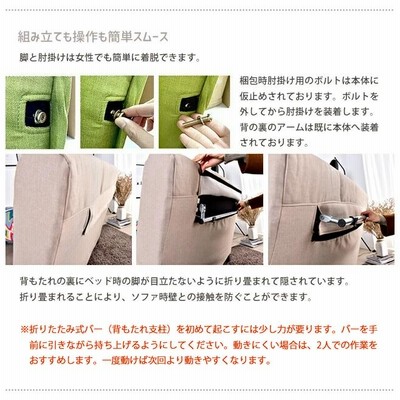 組み立ても操作も簡単スムース

脚と肘掛けは女性でも簡単に着脱できます。

梱包時肘掛け用のボルトは本体に仮止めされております。ボルトを外してから肘掛けを装着します。背の裏のアームは既に本体へ装着されております。

背もたれの裏にベッド時の脚が目立たないように折り畳まれて隠されています。
折り畳まれることにより、ソファ時壁との接触を防ぐことができます。

※折りたたみ式バー（背もたれ支柱）を初めて起こすには少し力が要ります。バーを手前に引きながら持ち上げるようにしてください。動きにくい場合は、2人での作業をおすすめします。一度動けば次回より動きやすくなります。