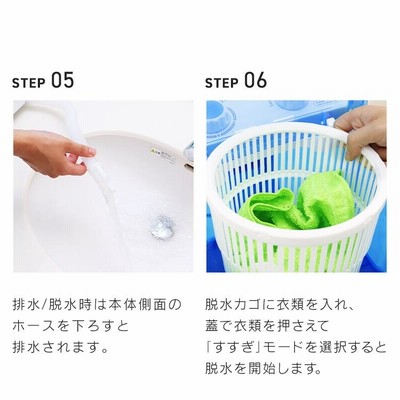 STEP 05

排水/脱水時は本体側面のホースを下ろすと排水されます。

STEP 06

脱水カゴに衣類を入れ、蓋で衣類を押さえて「すすぎ」モードを選択すると脱水を開始します。