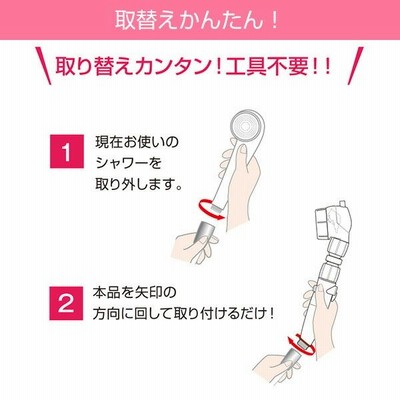 取替えかんたん！

取り替えカンタン！工具不要！！

1 現在お使いのシャワーを取り外します。

2 本品を矢印の方向に回して取り付けるだけ！