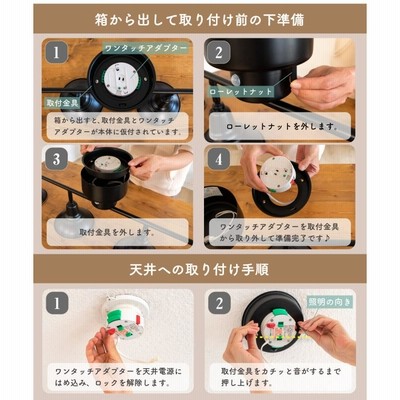 箱から出して取り付け前の下準備

1
ワンタッチアダプター
取付金具
箱から出すと、取付金具とワンタッチアダプターが本体に仮付されています。

2
ローレットナット
ローレットナットを外します。

3
取付金具を外します。

4
ワンタッチアダプターを取付金具から取り外して準備完了です♪

天井への取り付け手順

1
ワンタッチアダプターを天井電源にはめ込み、ロックを解除します。

2
照明の向き
取付金具をカチッと音がするまで押し上げます。