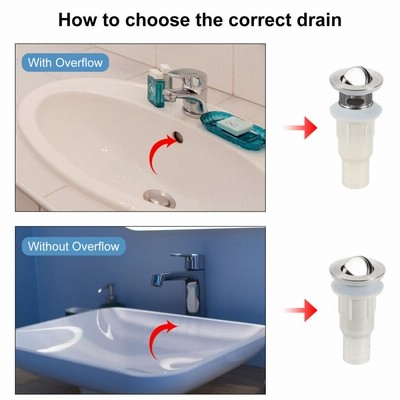 How to choose the correct drain

With Overflow

Without Overflow