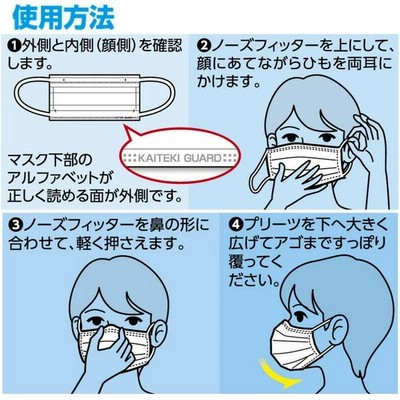 使用方法

❶外側と内側（顔側）を確認します。

KAITEKI GUARD

マスク下部のアルファベットが正しく読める面が外側です。

❷ノーズフィッターを上にして、顔にあてながらひもを両耳にかけます。

❸ノーズフィッターを鼻の形に合わせて、軽く押さえます。

❹プリーツを下へ大きく広げてアゴまですっぽり覆ってください。