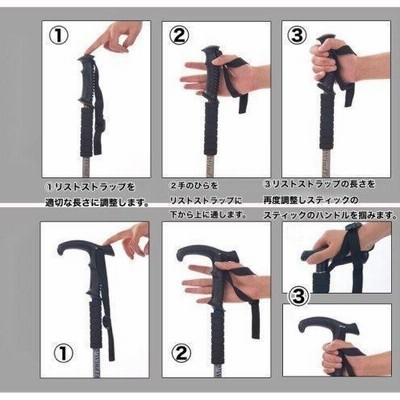 ①

②

③

１リストストラップを
適切な長さに調整します。

２手のひらを
リストストラップに
下から上に通します。

３リストストラップの長さを
再度調整しスティックの
スティックのハンドルを掴みます。

①

②

③