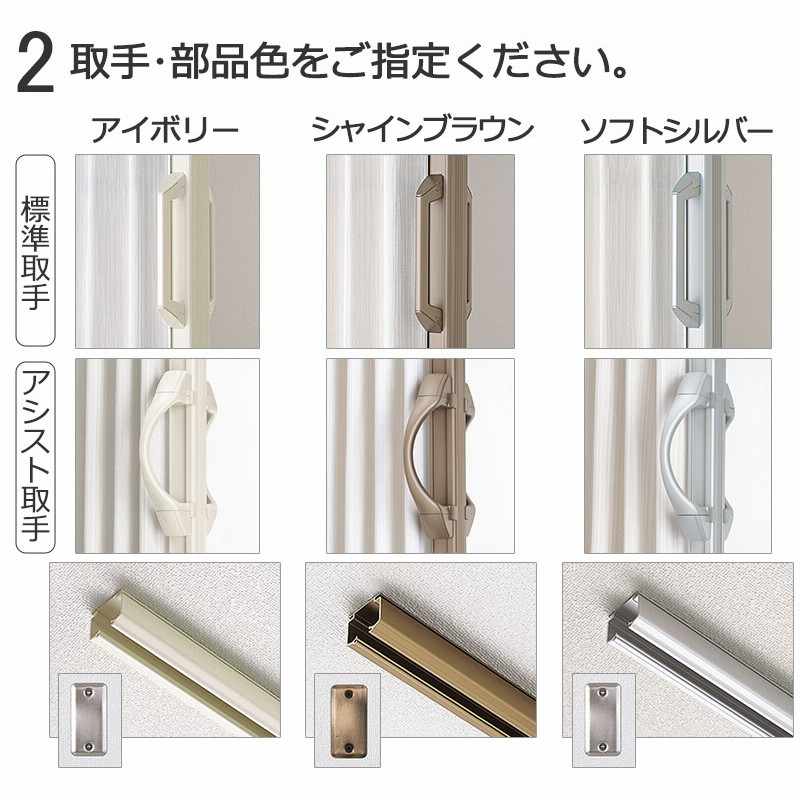 2 取手・部品色をご指定ください。

アイボリー

シャインブラウン

ソフトシルバー

標準取手

アシスト取手