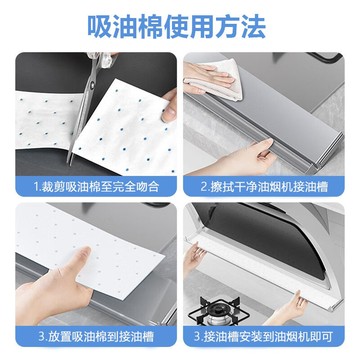 吸油棉使用方法

1.裁剪吸油棉至完全吻合

2.擦拭干净油烟机接油槽

3.放置吸油棉到接油槽

3.接油槽安装到油烟机即可