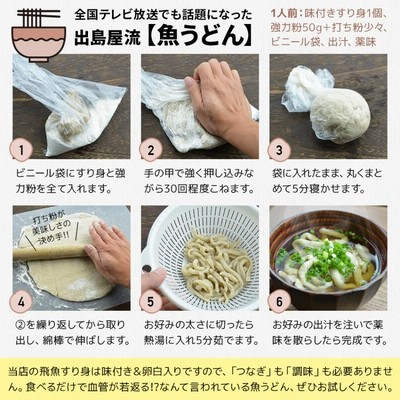 全国テレビ放送でも話題になった
出島屋流【魚うどん】

1人前：味付きすり身1個、強力粉50g＋打ち粉少々、ビニール袋、出汁、薬味

1
ビニール袋にすり身と強力粉を全て入れます。

2
手の甲で強く押し込みながら30回程度こねます。

3
袋に入れたまま、丸くまとめて5分寝かせます。

打ち粉が美味しさの決め手!!

4
②を繰り返してから取り出し、綿棒で伸ばします。

5
お好みの太さに切ったら熱湯に入れ5分茹でます。

6
お好みの出汁を注いで薬味を散らしたら完成です。

当店の飛魚すり身は味付き＆卵白入りですので、「つなぎ」も「調味」も必要ありません。食べるだけで血管が若返る!?なんて言われている魚うどん、ぜひお試しください。