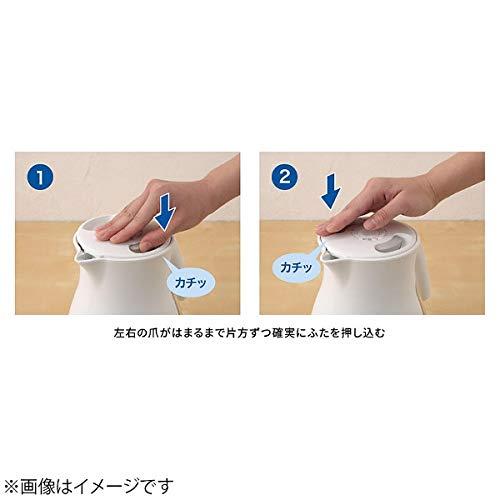 1

カチッ

2

カチッ

左右の爪がはまるまで片方ずつ確実にふたを押し込む

※画像はイメージです