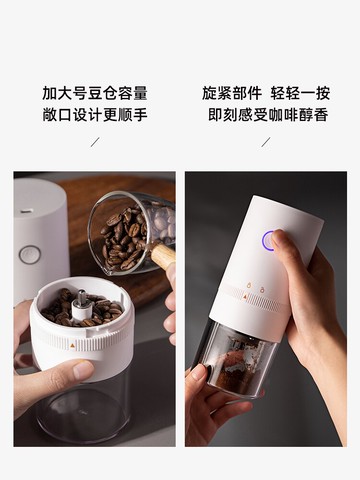 加大号豆仓容量
敞口设计更顺手

/

旋紧部件 轻轻一按
即刻感受咖啡醇香

/