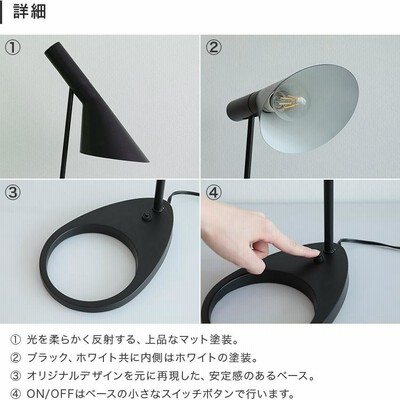 詳細

①

②

③

④

① 光を柔らかく反射する、上品なマット塗装。
② ブラック、ホワイト共に内側はホワイトの塗装。
③ オリジナルデザインを元に再現した、安定感のあるベース。
④ ON/OFFはベースの小さなスイッチボタンで行います。