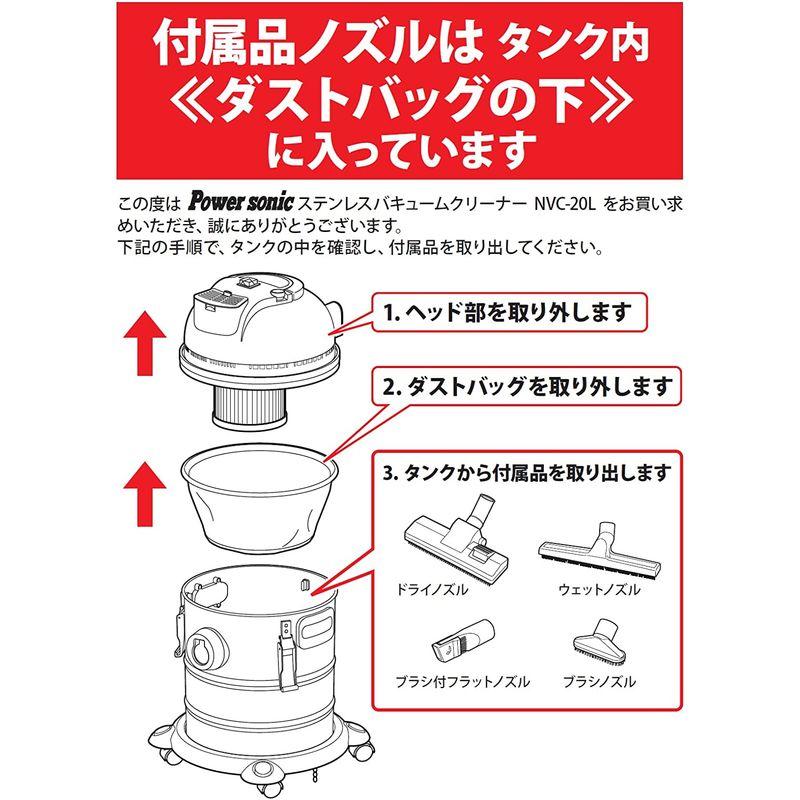 付属品ノズルは タンク内
≪ダストバッグの下≫
に入っています

この度は Power sonic ステンレスバキュームクリーナー NVC-20L をお買い求めいただき、誠にありがとうございます。
下記の手順で、タンクの中を確認し、付属品を取り出してください。

1. ヘッド部を取り外します

2. ダストバッグを取り外します

3. タンクから付属品を取り出します

ドライノズル

ウェットノズル

ブラシ付フラットノズル

ブラシノズル