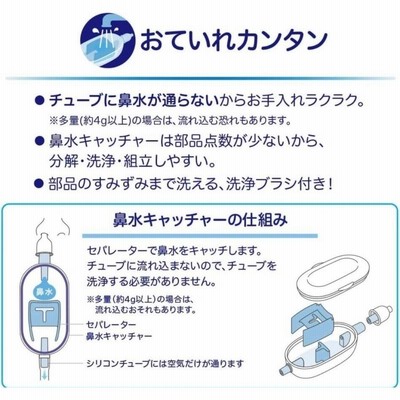 おていれカンタン

● チューブに鼻水が通らないからお手入れラクラク。
※多量(約4g以上)の場合は、流れ込む恐れもあります。

● 鼻水キャッチャーは部品点数が少ないから、分解・洗浄・組立しやすい。

● 部品のすみずみまで洗える、洗浄ブラシ付き！

鼻水キャッチャーの仕組み

セパレーターで鼻水をキャッチします。チューブに流れ込まないので、チューブを洗浄する必要がありません。

※多量（約4g以上）の場合は、流れ込むおそれもあります。

鼻水

セパレーター
鼻水キャッチャー
シリコンチューブには空気だけが通ります