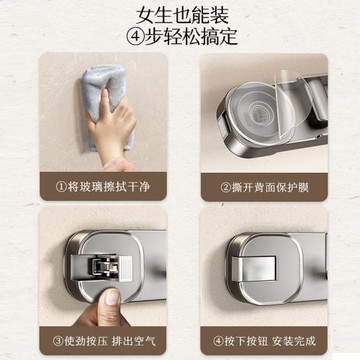 女生也能装
④步轻松搞定

①将玻璃擦拭干净

②撕开背面保护膜

③使劲按压 排出空气

④按下按钮 安装完成