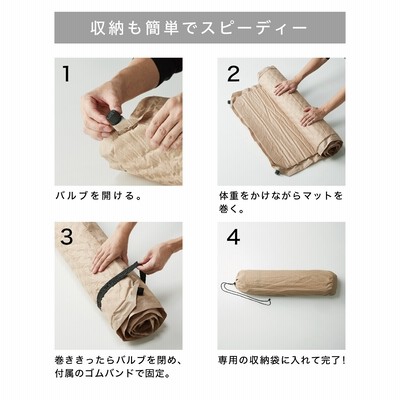 収納も簡単でスピーディー

1

バルブを開ける。

2

体重をかけながらマットを巻く。

3

巻ききったらバルブを閉め、付属のゴムバンドで固定。

4

専用の収納袋に入れて完了！