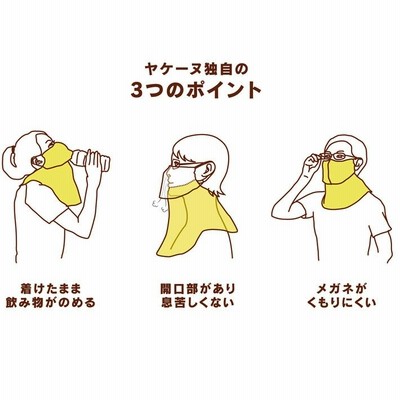 ヤケーヌ独自の
3つのポイント

着けたまま
飲み物がのめる

開口部があり
息苦しくない

メガネが
くもりにくい