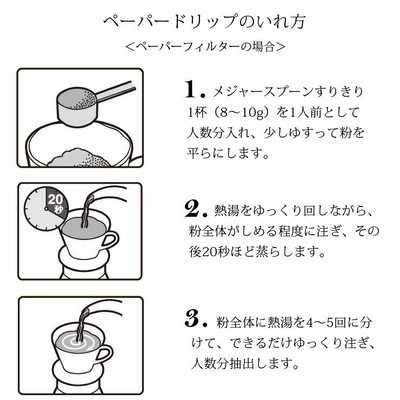 ペーパードリップのいれ方

＜ペーパーフィルターの場合＞

1. メジャースプーンすりきり1杯（8〜10g）を1人前として人数分入れ、少しゆすって粉を平らにします。

20秒

2. 熱湯をゆっくり回しながら、粉全体がしめる程度に注ぎ、その後20秒ほど蒸らします。

3. 粉全体に熱湯を4〜5回に分けて、できるだけゆっくり注ぎ、人数分抽出します。