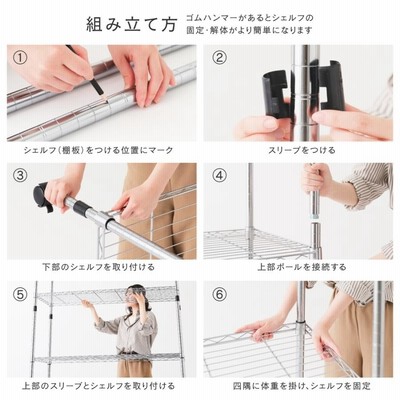 組み立て方

ゴムハンマーがあるとシェルフの固定･解体がより簡単になります

①
シェルフ（棚板）をつける位置にマーク

②
スリーブをつける

③
下部のシェルフを取り付ける

④
上部ポールを接続する

⑤
上部のスリーブとシェルフを取り付ける

⑥
四隅に体重を掛け、シェルフを固定