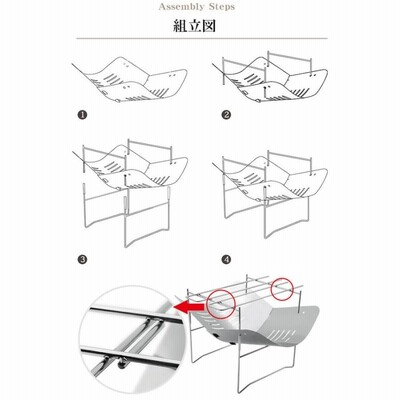 Assembly Steps

組立図

❶

❷

❸

❹