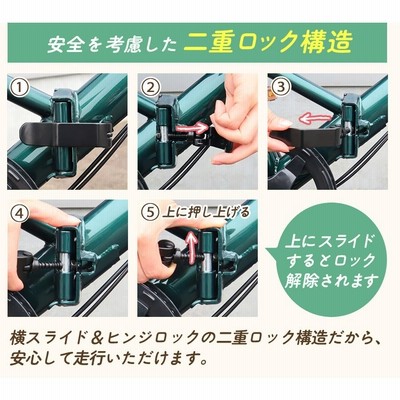 安全を考慮した 二重ロック構造

①

②

③

④

⑤ 上に押し上げる

上にスライドするとロック解除されます

横スライド＆ヒンジロックの二重ロック構造だから、安心して走行いただけます。