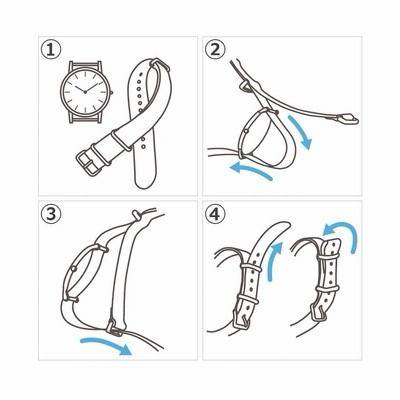 ①

②

③

④