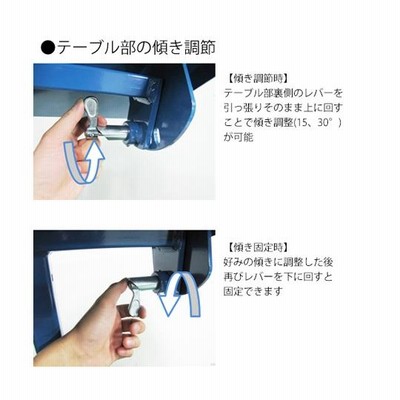 ●テーブル部の傾き調節

【傾き調節時】
テーブル部裏側のレバーを引っ張りそのまま上に回すことで傾き調整(15、30°)が可能

【傾き固定時】
好みの傾きに調整した後再びレバーを下に回すと固定できます