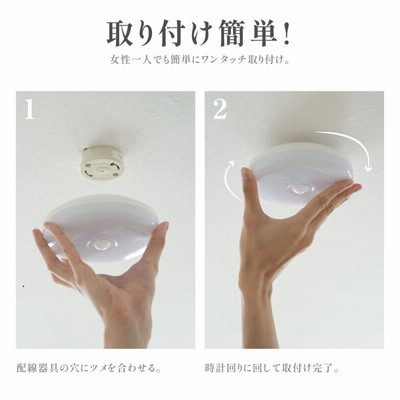 取り付け簡単！

女性一人でも簡単にワンタッチ取り付け。

1

配線器具の穴にツメを合わせる。

2

時計回りに回して取付け完了。