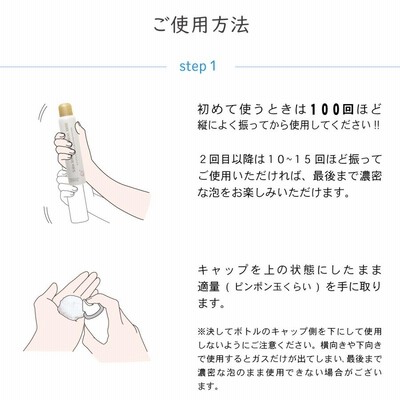 ご使用方法

step 1

初めて使うときは100回ほど縦によく振ってから使用してください!!

2回目以降は10~15回ほど振ってご使用いただければ、最後まで濃密な泡をお楽しみいただけます。

キャップを上の状態にしたまま適量(ピンポン玉くらい)を手に取ります。

※決してボトルのキャップ側を下にして使用しないようにご注意ください。横向きや下向きで使用するとガスだけが出てしまい、最後まで濃密な泡のまま使用できない場合がございます。