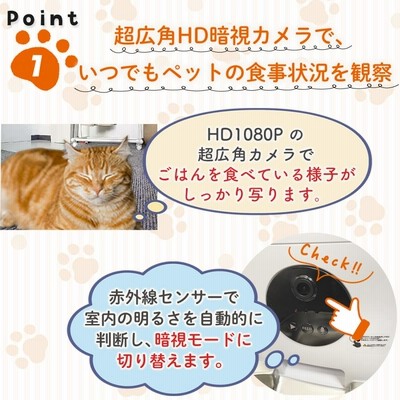 Point
1
超広角HD暗視カメラで、
いつでもペットの食事状況を観察

HD1080P の
超広角カメラで
ごはんを食べている様子が
しっかり写ります。

Check!!

赤外線センサーで
室内の明るさを自動的に
判断し、暗視モードに
切り替えます。