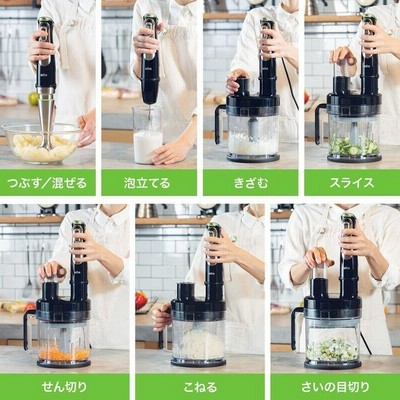 つぶす／混ぜる

泡立てる

きざむ

スライス

せん切り

こねる

さいの目切り