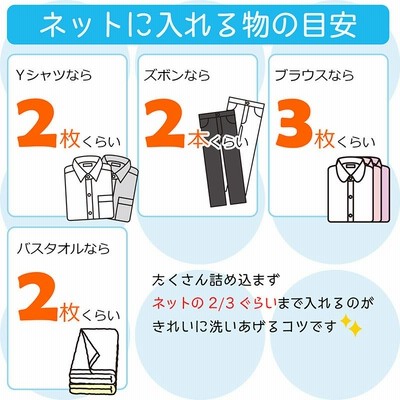 ネットに入れる物の目安

Yシャツなら

2枚くらい

ズボンなら

2本くらい

ブラウスなら

3枚くらい

バスタオルなら

2枚くらい

たくさん詰め込まず
ネットの 2/3 ぐらいまで入れるのが
きれいに洗いあげるコツです