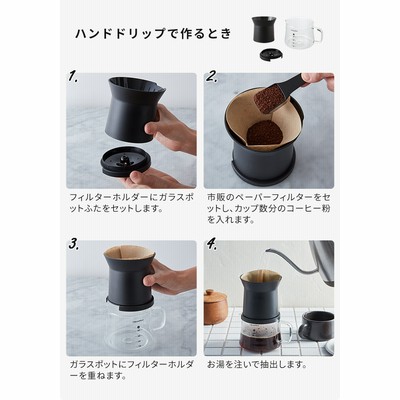 ハンドドリップで作るとき

1.

フィルターホルダーにガラスポットふたをセットします。

2.

市販のペーパーフィルターをセットし、カップ数分のコーヒー粉を入れます。

3.

ガラスポットにフィルターホルダーを重ねます。

4.

お湯を注いで抽出します。