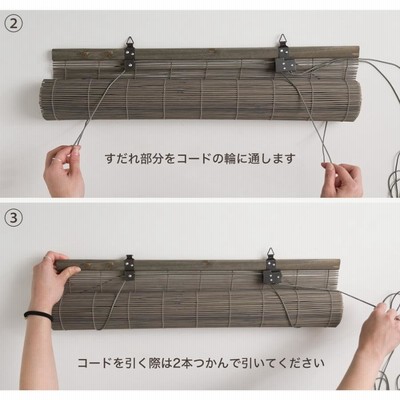 ②

すだれ部分をコードの輪に通します

③

コードを引く際は2本つかんで引いてください