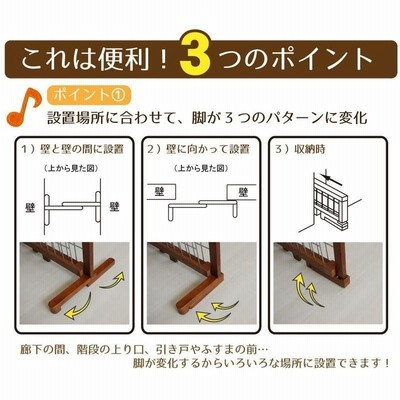 これは便利！3つのポイント

ポイント①

設置場所に合わせて、脚が３つのパターンに変化

１）壁と壁の間に設置

（上から見た図）

壁

壁

２）壁に向かって設置

（上から見た図）

壁

壁

３）収納時

廊下の間、階段の上り口、引き戸やふすまの前…
脚が変化するからいろいろな場所に設置できます！