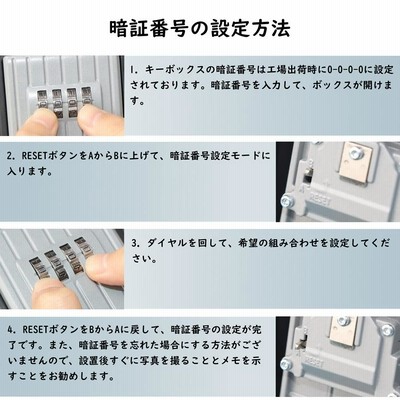 暗証番号の設定方法

1. キーボックスの暗証番号は工場出荷時に0-0-0-0に設定されております。暗証番号を入力して、ボックスが開けます。

2. RESETボタンをAからBに上げて、暗証番号設定モードに入ります。

B
A
RESET

3. ダイヤルを回して、希望の組み合わせを設定してください。

4. RESETボタンをBからAに戻して、暗証番号の設定が完了です。また、暗証番号を忘れた場合にする方法がございませんので、設置後すぐに写真を撮ることとメモを示すことをお勧めします。

B
A
RESET