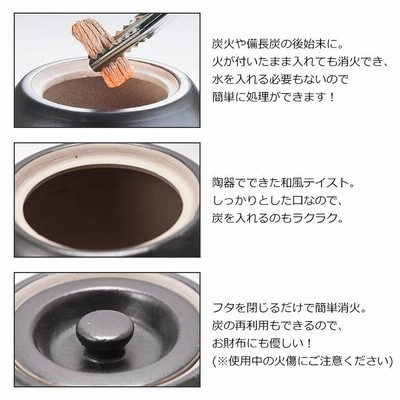 炭火や備長炭の後始末に。
火が付いたまま入れても消火でき、
水を入れる必要もないので
簡単に処理ができます！

陶器でできた和風テイスト。
しっかりとした口なので、
炭を入れるのもラクラク。

フタを閉じるだけで簡単消火。
炭の再利用もできるので、
お財布にも優しい！
(※使用中の火傷にご注意ください)