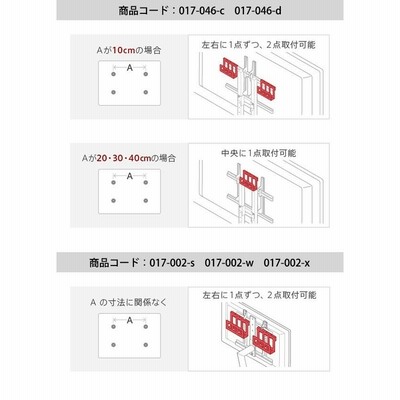 商品コード：017-046-c　017-046-d

Aが10cmの場合

A

左右に1点ずつ、2点取付可能

Aが20・30・40cmの場合

A

中央に1点取付可能

商品コード：017-002-s　017-002-w　017-002-x

A の寸法に関係なく

A

左右に1点ずつ、2点取付可能