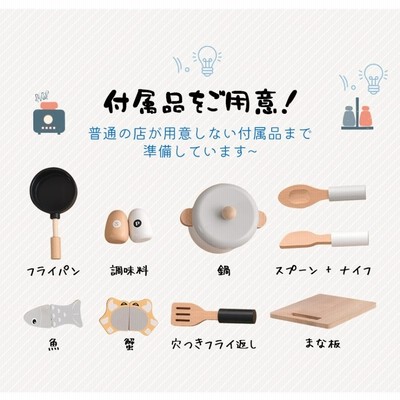 付属品をご用意！

普通の店が用意しない付属品まで準備しています~

フライパン

調味料

鍋

スプーン + ナイフ

魚

蟹

穴つきフライ返し

まな板