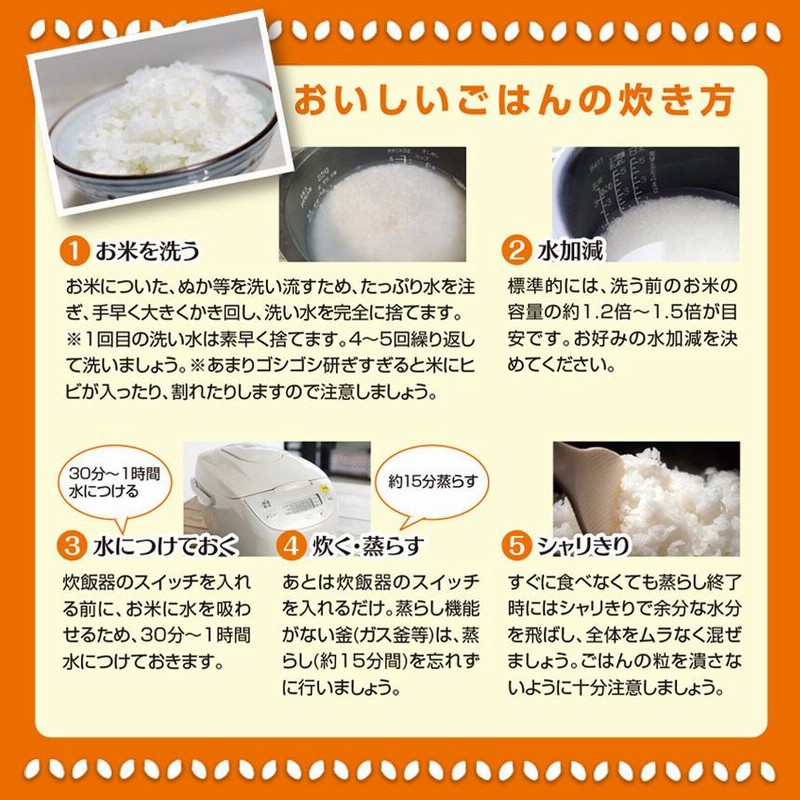 おいしいごはんの炊き方

1 お米を洗う

お米についた、ぬか等を洗い流すため、たっぷり水を注ぎ、手早く大きくかき回し、洗い水を完全に捨てます。※1回目の洗い水は素早く捨てます。4～5回繰り返して洗いましょう。※あまりゴシゴシ研ぎすぎると米にヒビが入ったり、割れたりしますので注意しましょう。

2 水加減

標準的には、洗う前のお米の容量の約1.2倍～1.5倍が目安です。お好みの水加減を決めてください。

30分～1時間水につける

3 水につけておく

炊飯器のスイッチを入れる前に、お米に水を吸わせるため、30分～1時間水につけておきます。

約15分蒸らす

4 炊く・蒸らす

あとは炊飯器のスイッチを入れるだけ。蒸らし機能がない釜(ガス釜等)は、蒸らし(約15分間)を忘れずに行いましょう。

5 シャリきり

すぐに食べなくても蒸らし終了時にはシャリきりで余分な水分を飛ばし、全体をムラなく混ぜましょう。ごはんの粒を潰さないように十分注意しましょう。