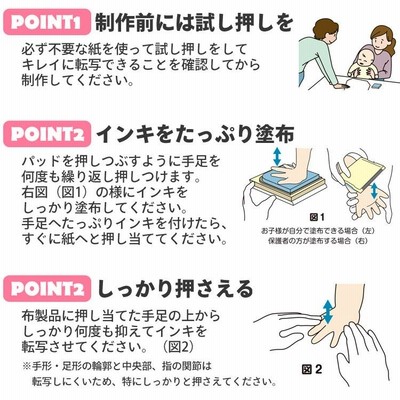 POINT1 制作前には試し押しを

必ず不要な紙を使って試し押しをしてキレイに転写できることを確認してから制作してください。

POINT2 インキをたっぷり塗布

パッドを押しつぶすように手足を何度も繰り返し押しつけます。右図（図1）の様にインキをしっかり塗布してください。手足へたっぷりインキを付けたら、すぐに紙へと押し当ててください。

図1
お子様が自分で塗布できる場合（左）
保護者の方が塗布する場合（右）

POINT2 しっかり押さえる

布製品に押し当てた手足の上からしっかり何度も抑えてインキを転写させてください。（図2）

※手形・足形の輪郭と中央部、指の関節は転写しにくいため、特にしっかりと押さえてください。

図2